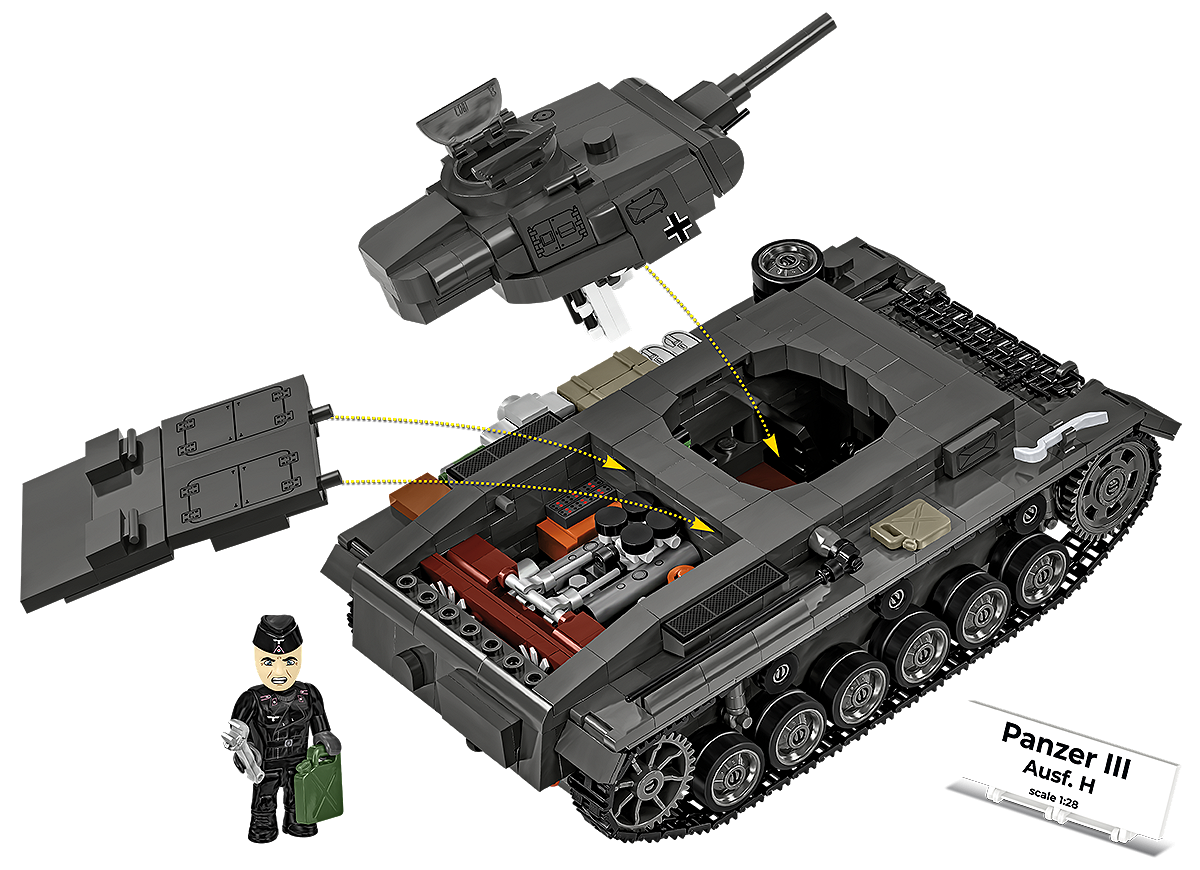 Panzer III
Ausf. H
scale 1:28